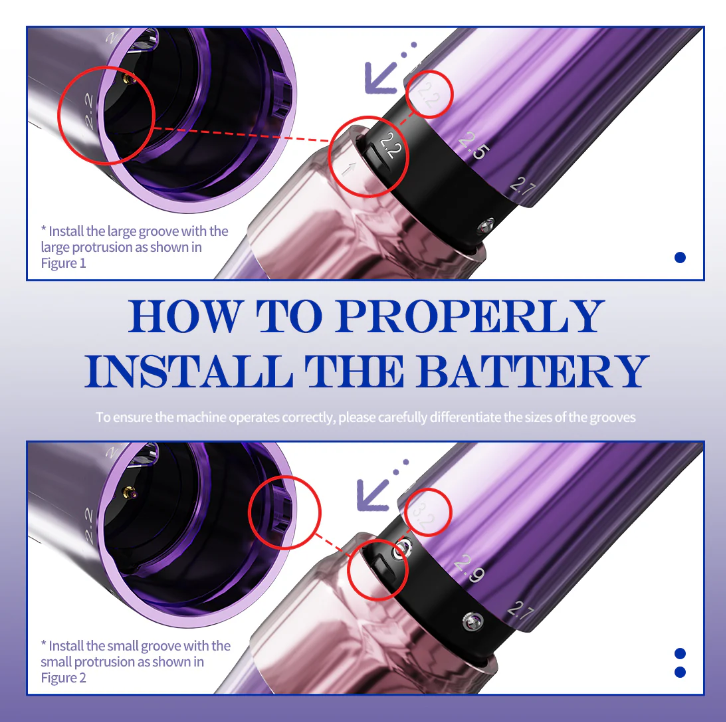 2.2

2.2

2.2

2.5

2.7

* Install the large groove with the large protrusion as shown in Figure 1

HOW TO PROPERLY INSTALL THE BATTERY

To ensure the machine operates correctly, please carefully differentiate the sizes of the grooves

2.2

3.2

2.9

2.7

* Install the small groove with the small protrusion as shown in Figure 2